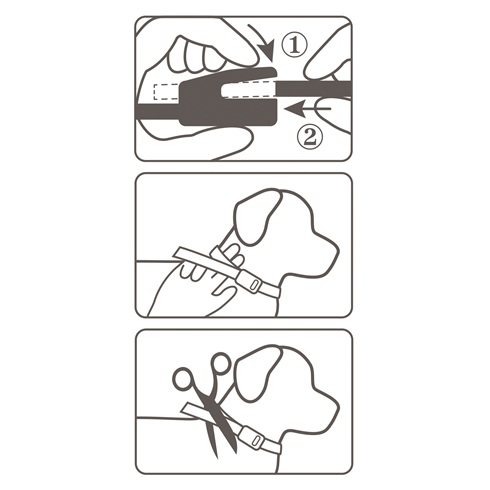 ①
②